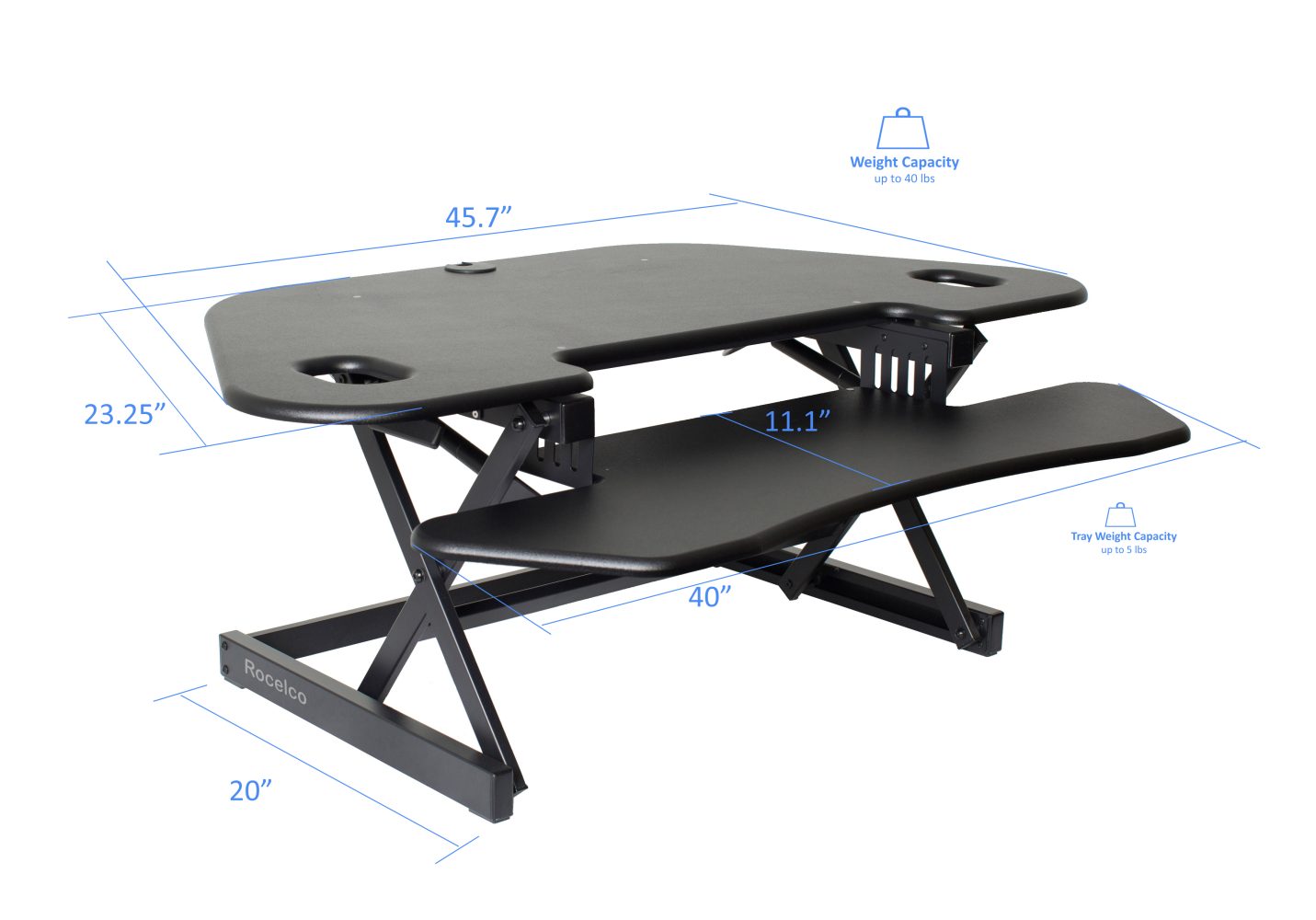 Weight Capacity
up to 40 lbs

45.7”

23.25”

11.1”

Tray Weight Capacity
up to 5 lbs

40”

Rocelco

20”